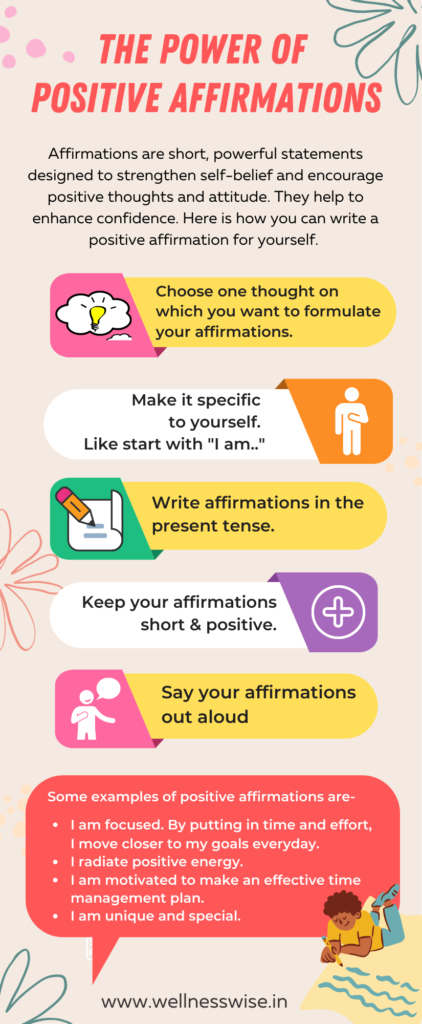 THE POWER OF POSITIVE AFFIRMATIONS

Affirmations are short, powerful statements designed to strengthen self-belief and encourage positive thoughts and attitude. They help to enhance confidence. Here is how you can write a positive affirmation for yourself.

Choose one thought on which you want to formulate your affirmations.

Make it specific to yourself. Like start with "I am.."

Write affirmations in the present tense.

Keep your affirmations short & positive.

Say your affirmations out aloud

Some examples of positive affirmations are-

- I am focused. By putting in time and effort, I move closer to my goals everyday.
- I radiate positive energy.
- I am motivated to make an effective time management plan.
- I am unique and special.

www.wellnesswise.in